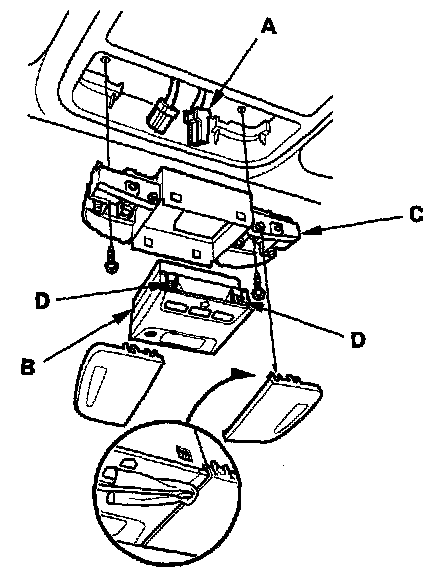 A
C
D
D
B