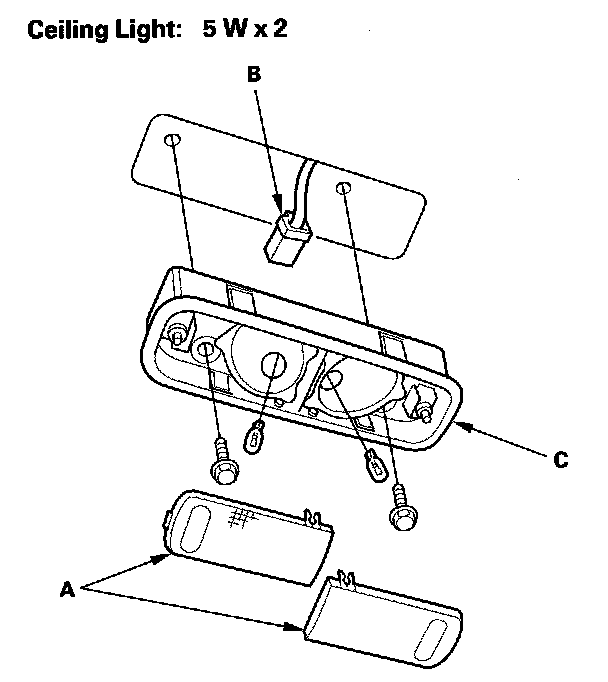 Ceiling Light: 5 W x 2

B

C

A