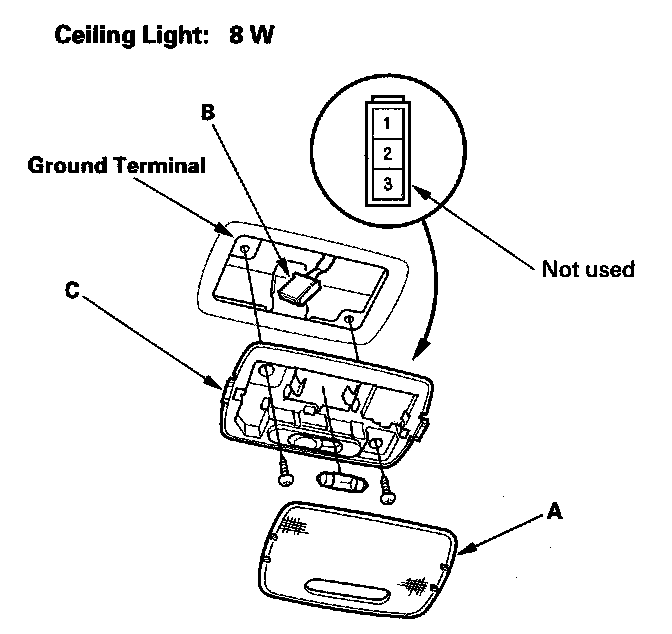 Ceiling Light: 8 W

B

1
2
3

Ground Terminal

Not used

C

A