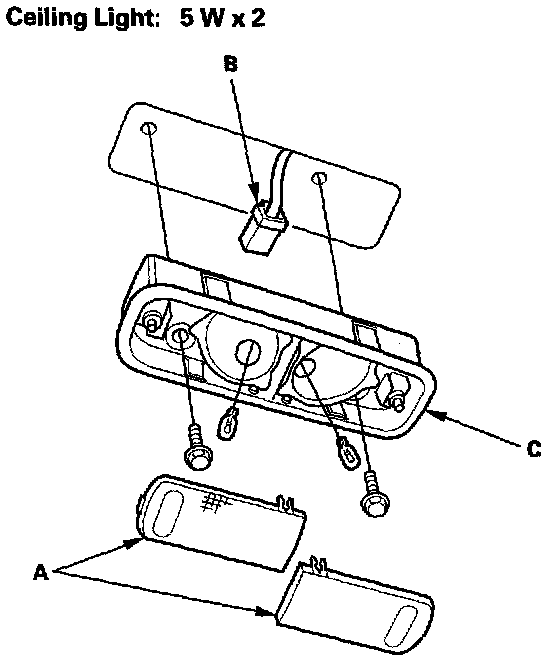 Ceiling Light: 5 W x 2

B

C

A