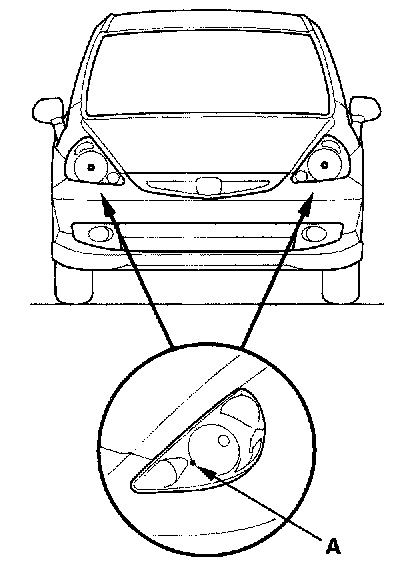 A