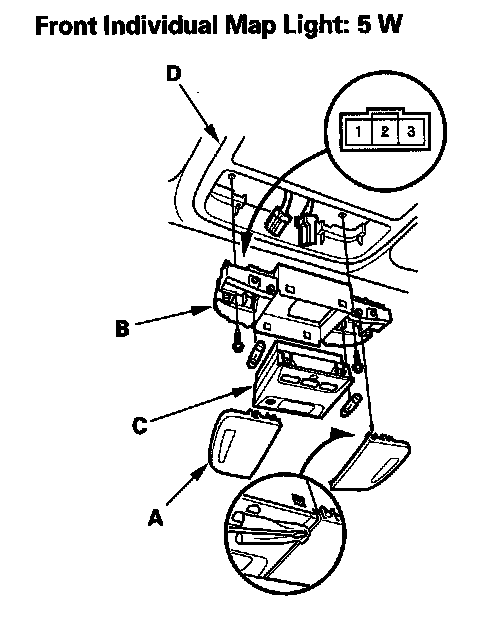 Front Individual Map Light: 5 W

D

1 2 3

B

C

A