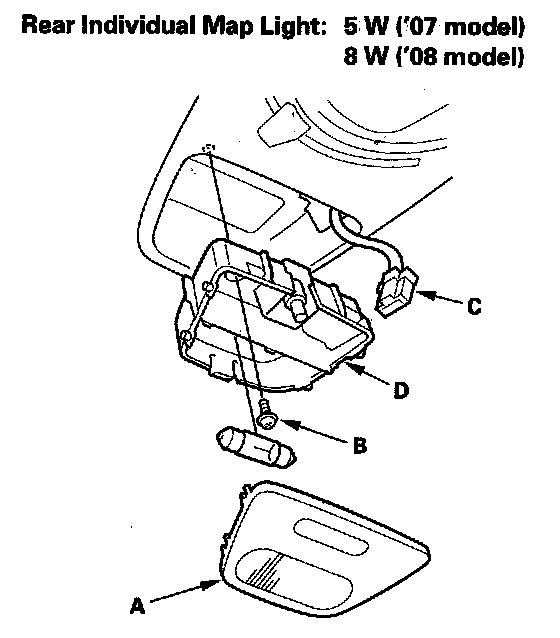 Rear Individual Map Light: 5 W ('07 model)
8 W ('08 model)

C

D

B

A