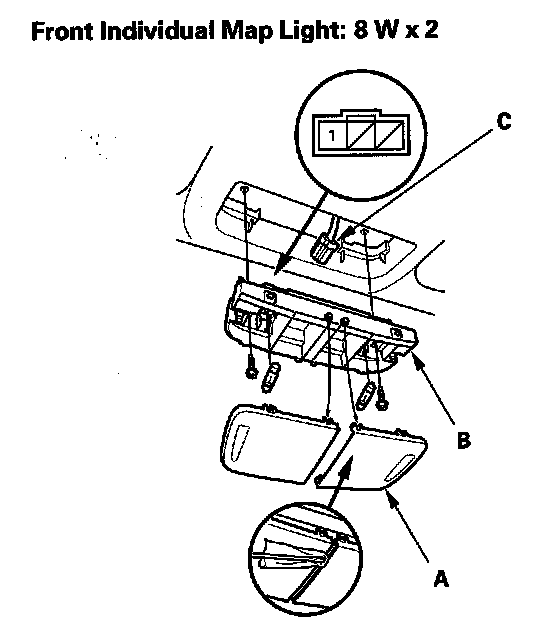 Front Individual Map Light: 8 W x 2

1

C

B

A