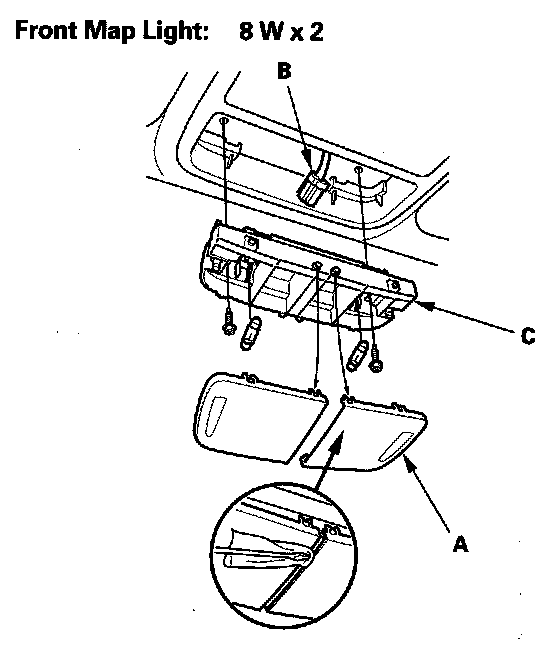 Front Map Light: 8 W x 2

B

C

A