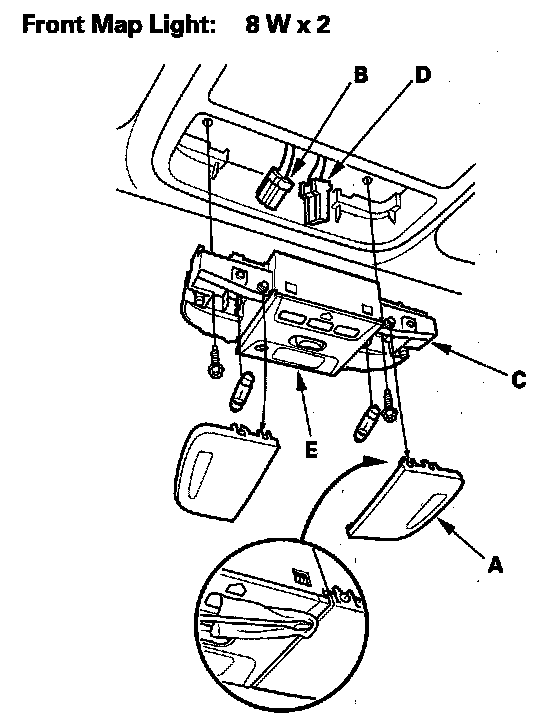 Front Map Light: 8 W x 2

B
D
C
E
A