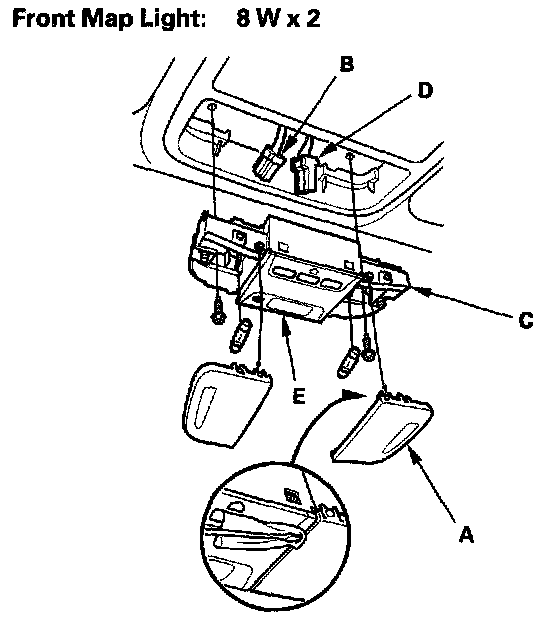 Front Map Light: 8 W x 2

B

D

C

E

A