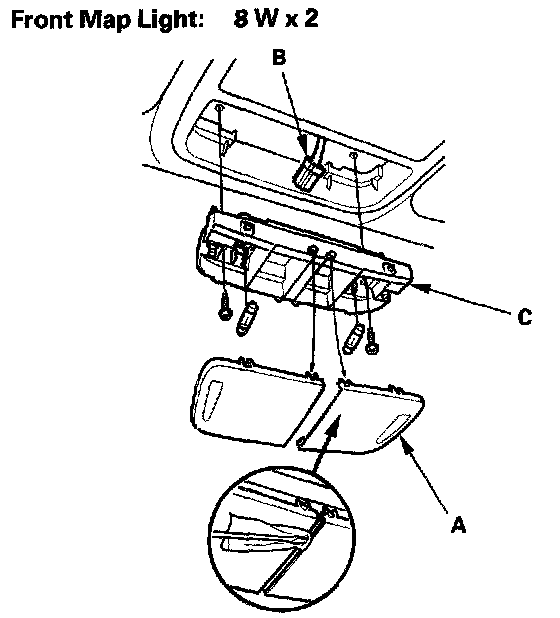 Front Map Light: 8 W x 2

B

C

A