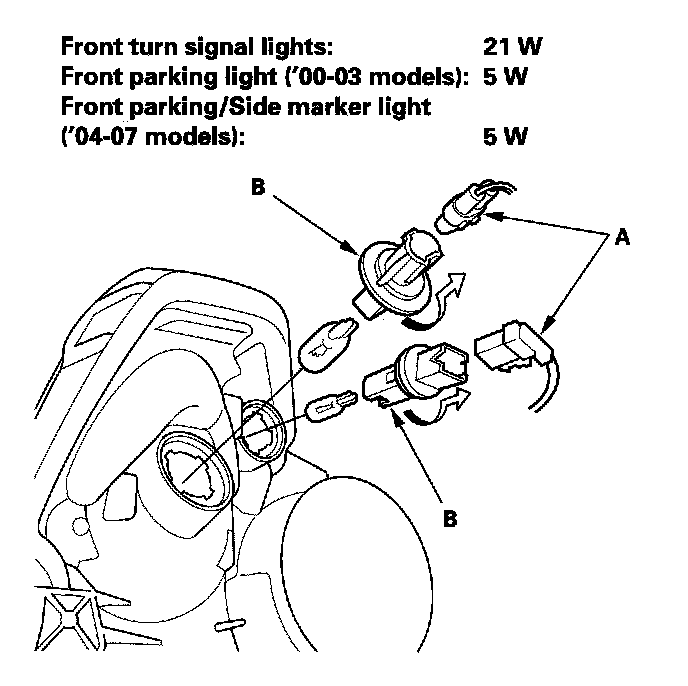 Front turn signal lights: 21 W
Front parking light ('00-03 models): 5 W
Front parking/Side marker light ('04-07 models): 5 W

B
A
B