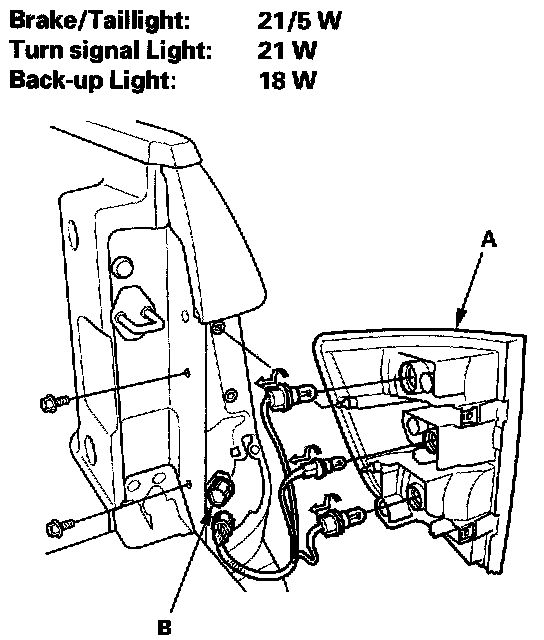 Brake/Taillight: 21/5 W
Turn signal Light: 21 W
Back-up Light: 18 W

A

B