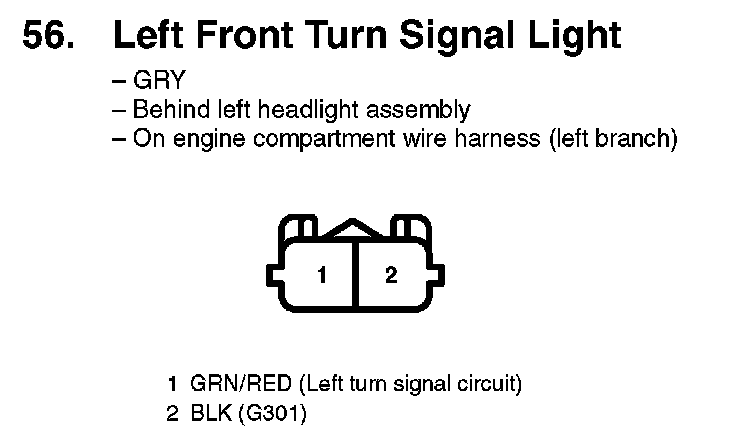 56. Left Front Turn Signal Light

– GRY
– Behind left headlight assembly
– On engine compartment wire harness (left branch)

1

2

1 GRN/RED (Left turn signal circuit)
2 BLK (G301)