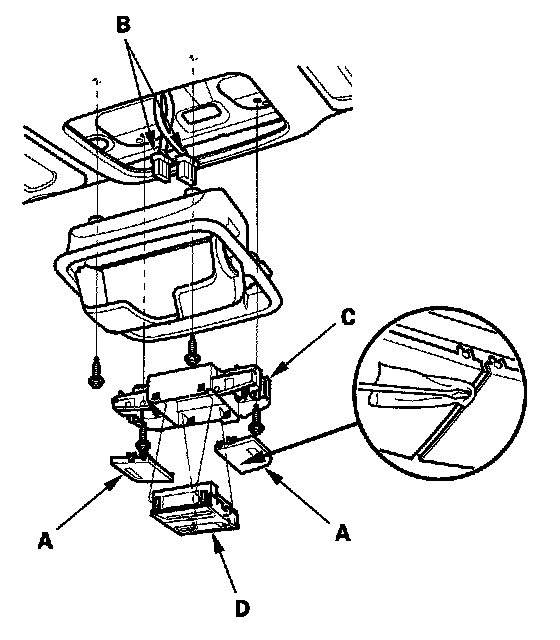 B
C
A
A
D