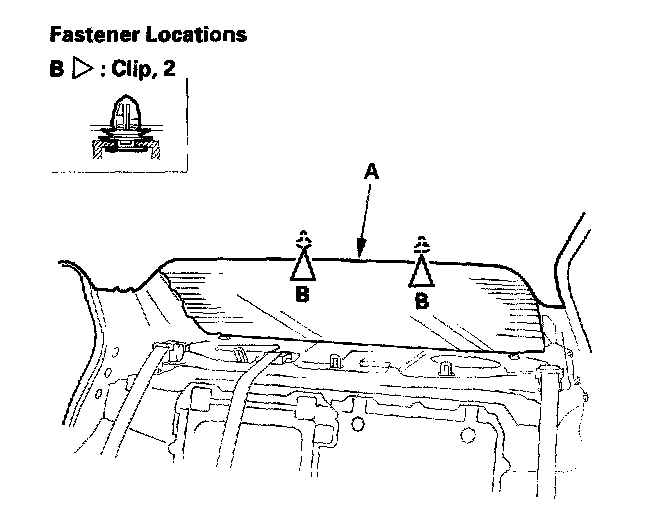 Fastener Locations

B ▷ : Clip, 2

A

B

B