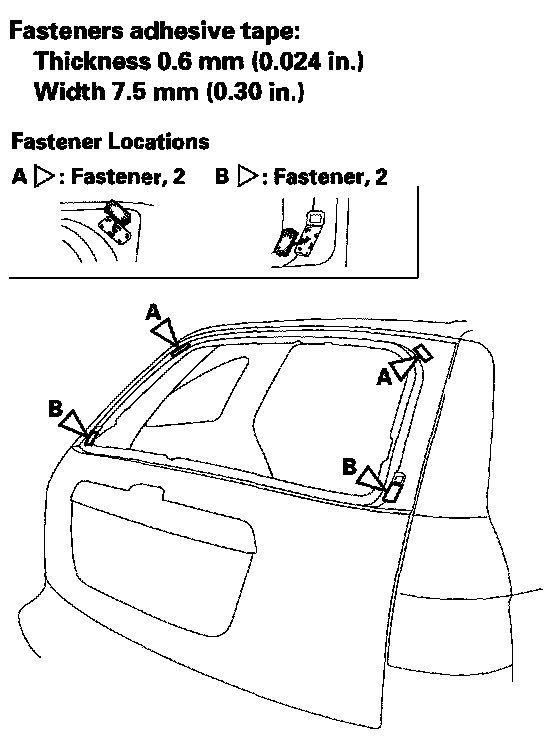 Fasteners adhesive tape:
Thickness 0.6 mm (0.024 in.)
Width 7.5 mm (0.30 in.)

Fastener Locations

A ▷: Fastener, 2  B ▷: Fastener, 2

A
A
B
B