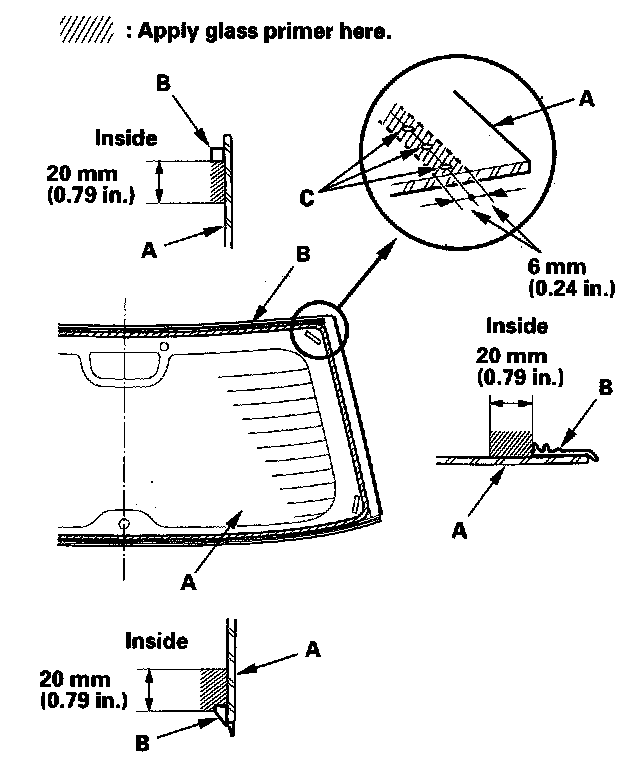 : Apply glass primer here.

B
Inside
20 mm
(0.79 in.)
A

A
C
6 mm
(0.24 in.)

B

Inside
20 mm
(0.79 in.)
B
A

A

Inside
20 mm
(0.79 in.)
A
B