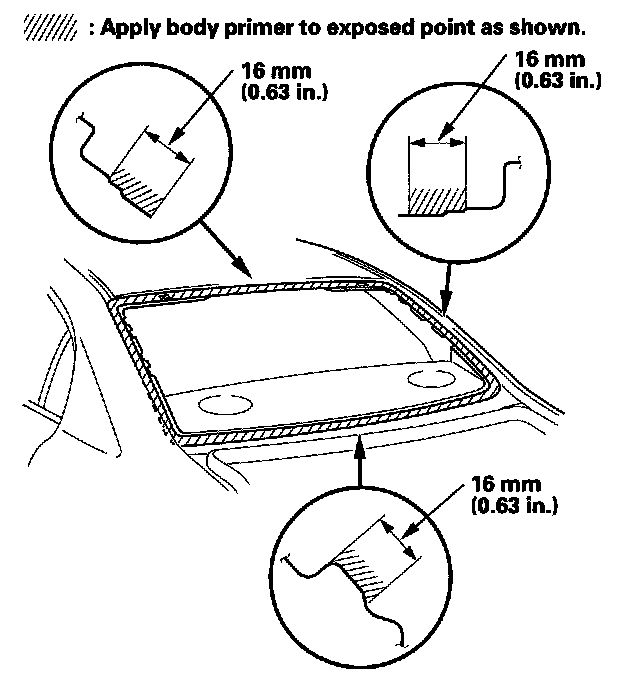 : Apply body primer to exposed point as shown.

16 mm
(0.63 in.)

16 mm
(0.63 in.)

16 mm
(0.63 in.)