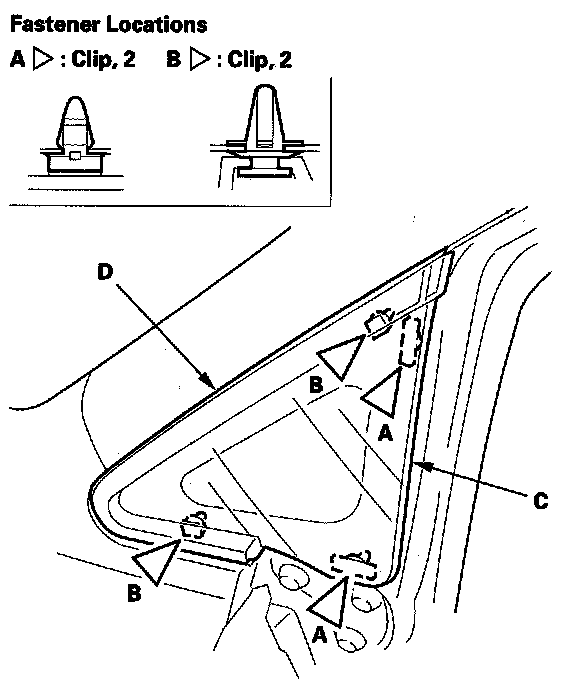 Fastener Locations

A ▷ : Clip, 2 B ▷ : Clip, 2

D

B

A

C

B

A