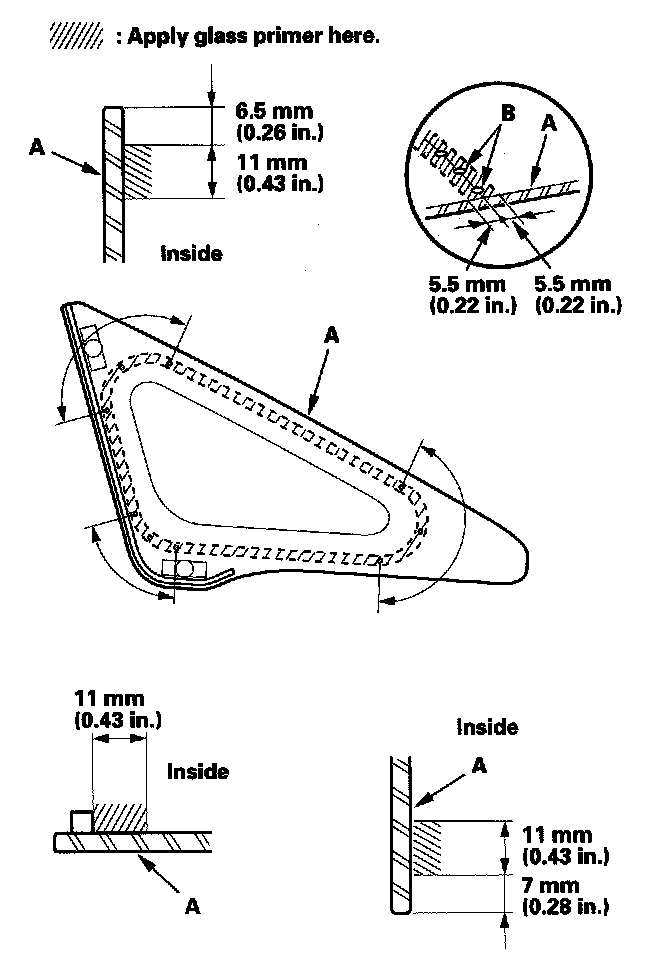 : Apply glass primer here.

A
6.5 mm
(0.26 in.)
11 mm
(0.43 in.)
Inside

B
A
5.5 mm
(0.22 in.)
5.5 mm
(0.22 in.)

A

11 mm
(0.43 in.)
Inside
A

Inside
A
11 mm
(0.43 in.)
7 mm
(0.28 in.)