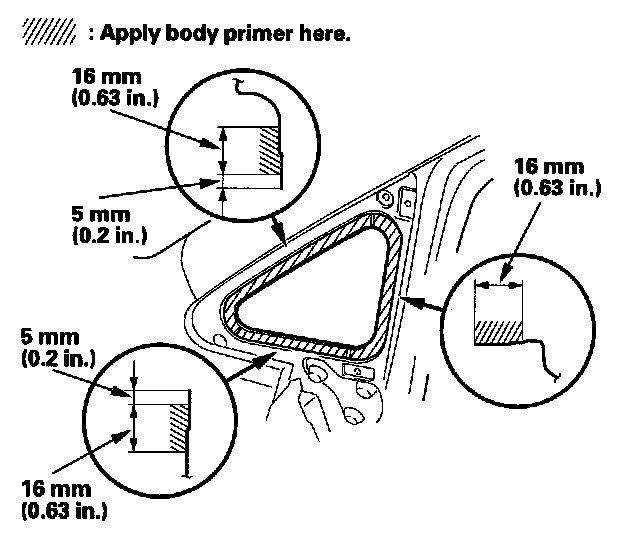 : Apply body primer here.

16 mm
(0.63 in.)

5 mm
(0.2 in.)

16 mm
(0.63 in.)

5 mm
(0.2 in.)

16 mm
(0.63 in.)