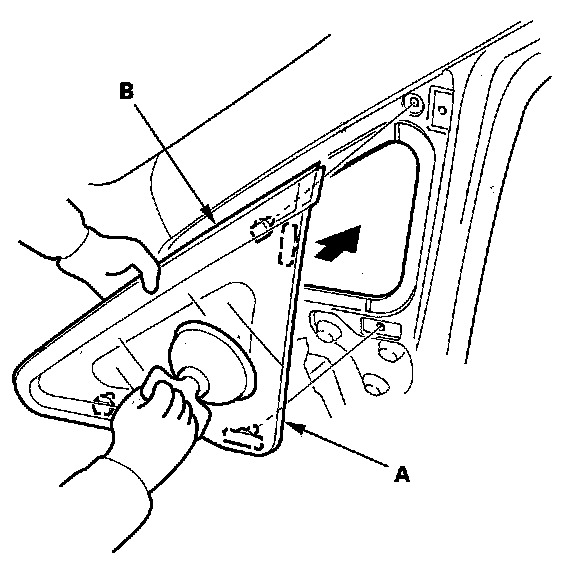 B

A