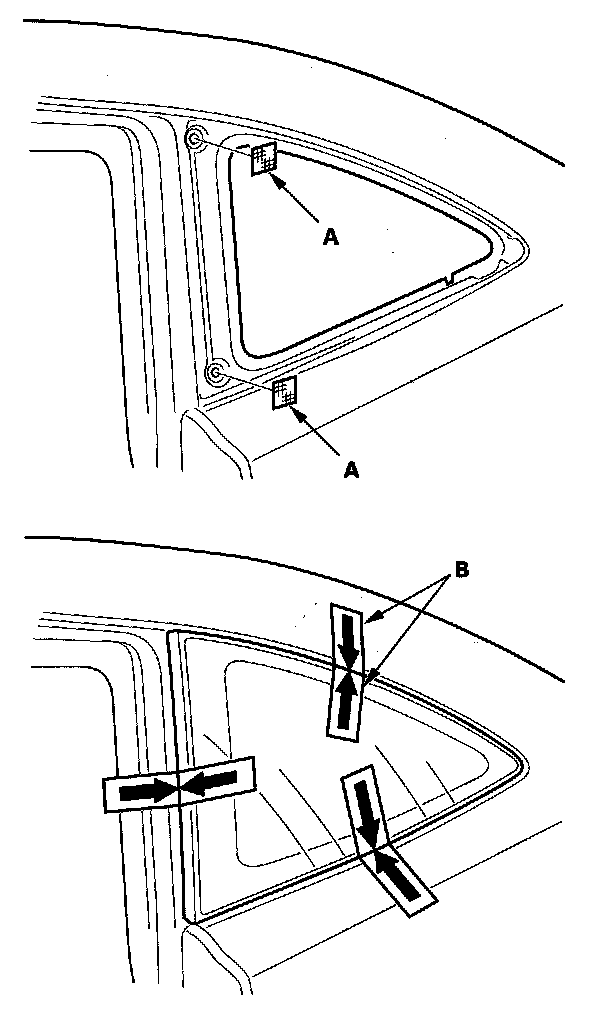 A

A

B