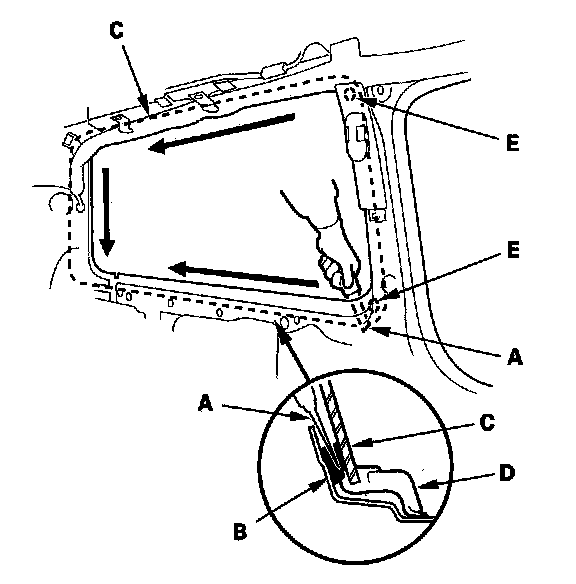 C
E
E
A
A
C
D
B