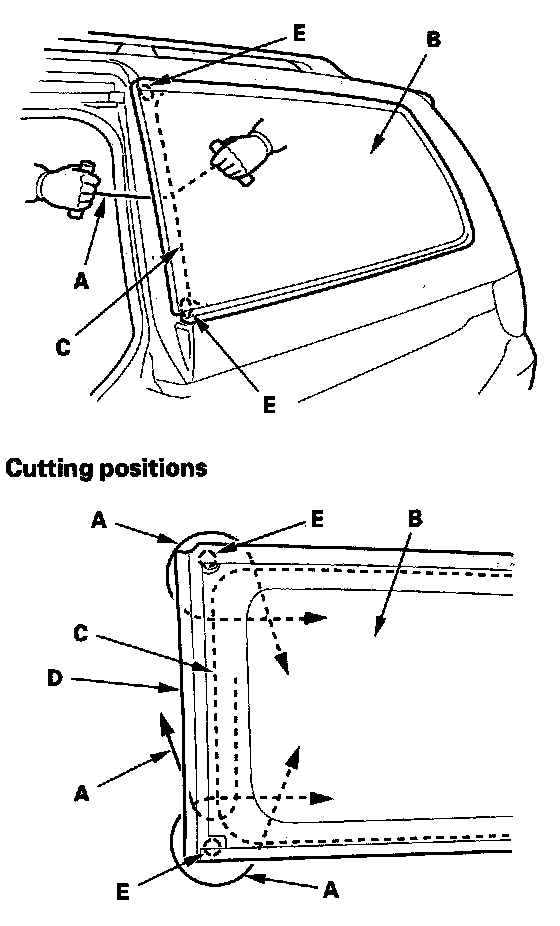 E
B
A
C
E

Cutting positions

A
E
B
C
D
A
E
A