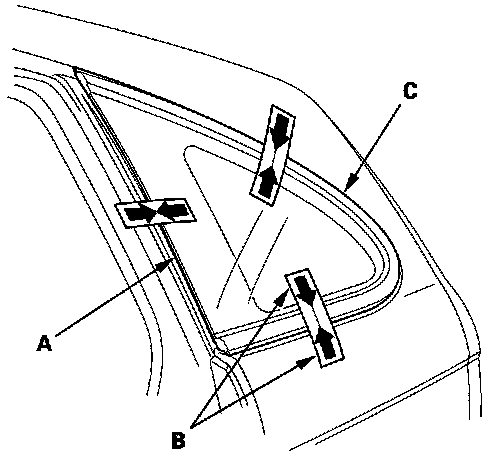 C
A
B