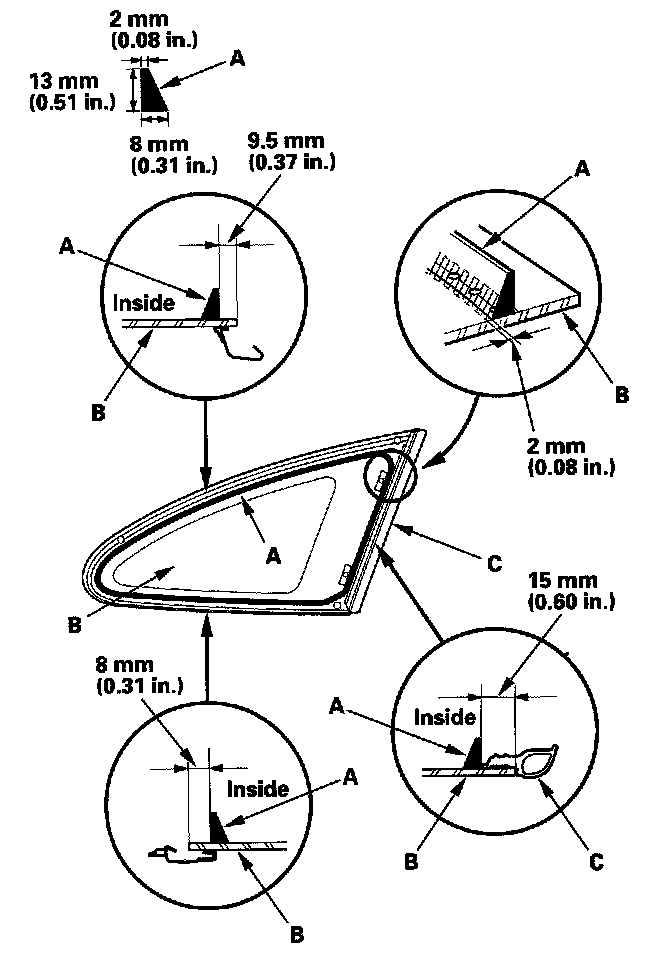 2 mm
(0.08 in.)

13 mm
(0.51 in.)

A

8 mm
(0.31 in.)

9.5 mm
(0.37 in.)

A

Inside

B

A

B

2 mm
(0.08 in.)

A

B

C

15 mm
(0.60 in.)

8 mm
(0.31 in.)

Inside

A

B

A

Inside

B

C