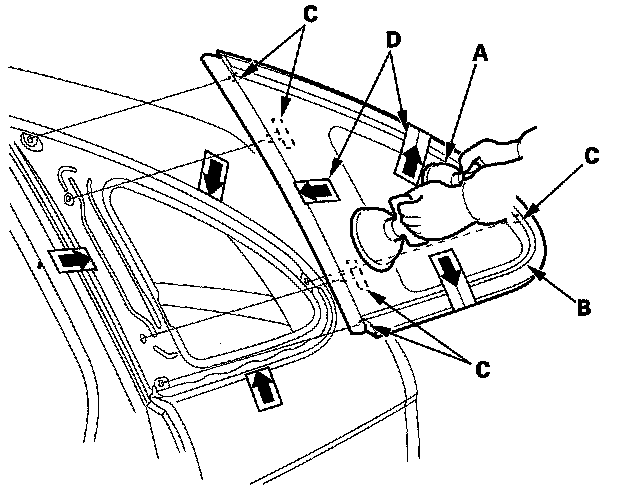 C
D
A
C
B
C