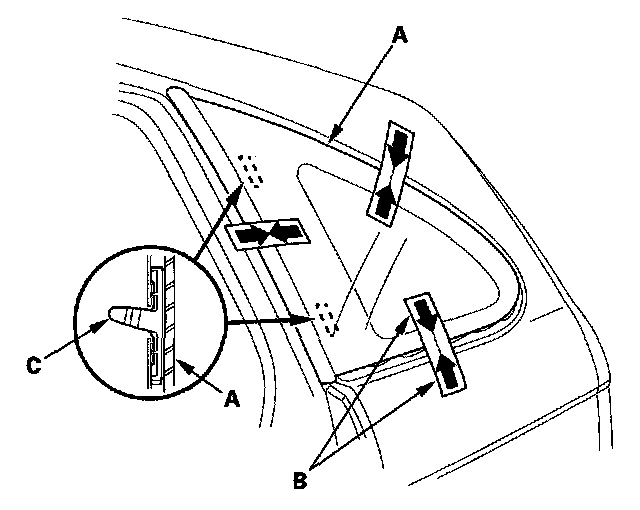 A
C
A
B