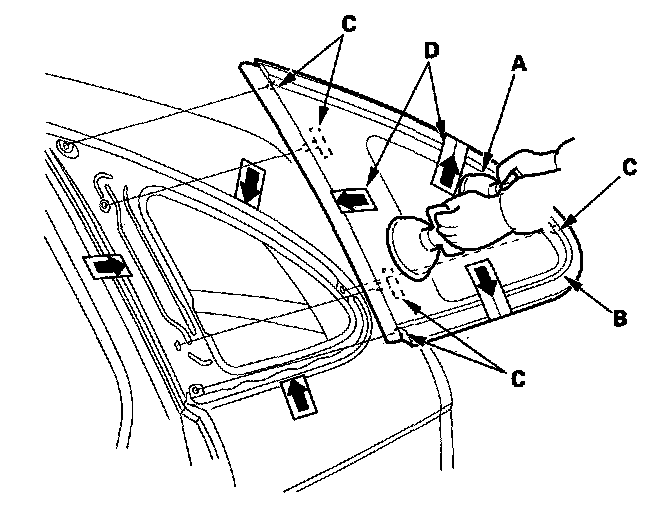 C
D
A
C
B
C