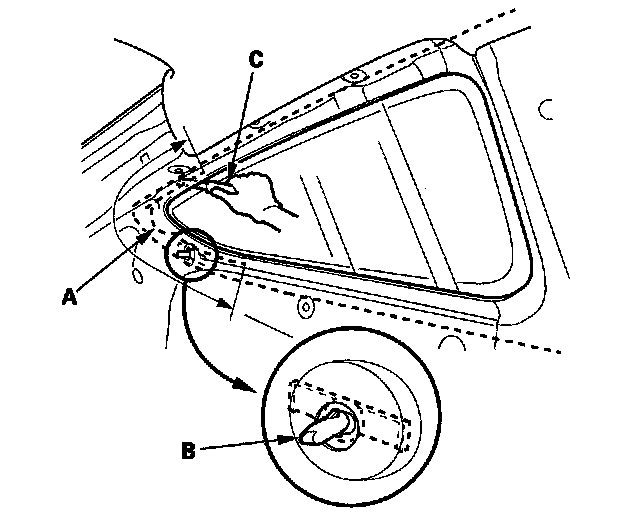 C
A
B