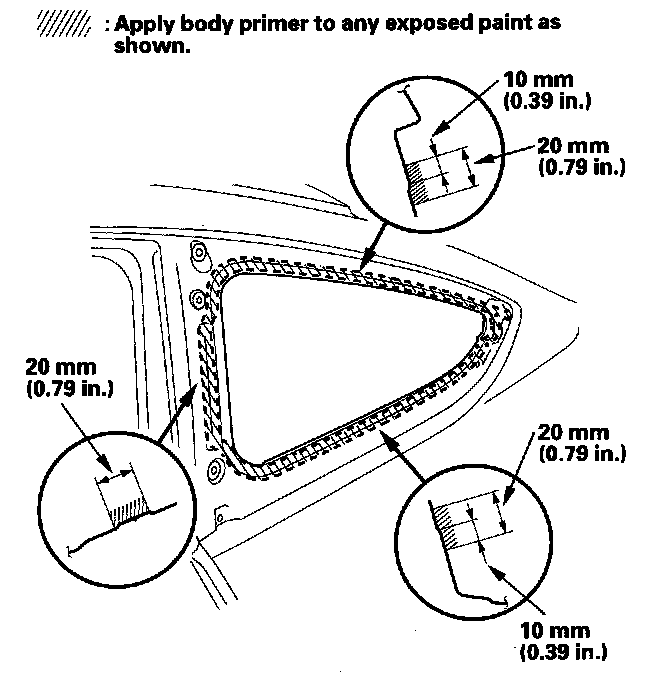 : Apply body primer to any exposed paint as shown.

10 mm
(0.39 in.)

20 mm
(0.79 in.)

20 mm
(0.79 in.)

20 mm
(0.79 in.)

10 mm
(0.39 in.)