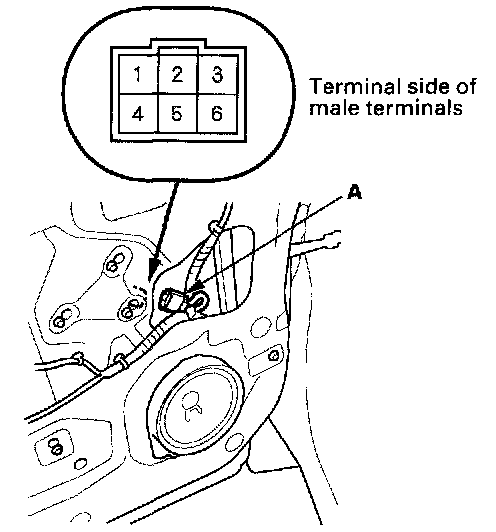 1 2 3
4 5 6

Terminal side of male terminals

A