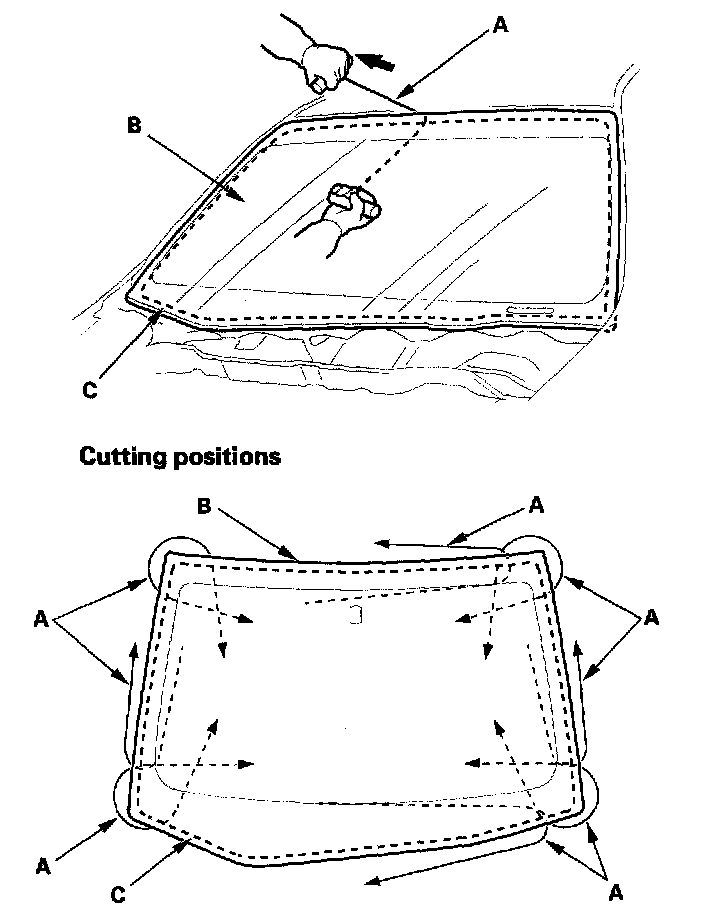 A

B

C

Cutting positions

B

A

A

A

A

C

A