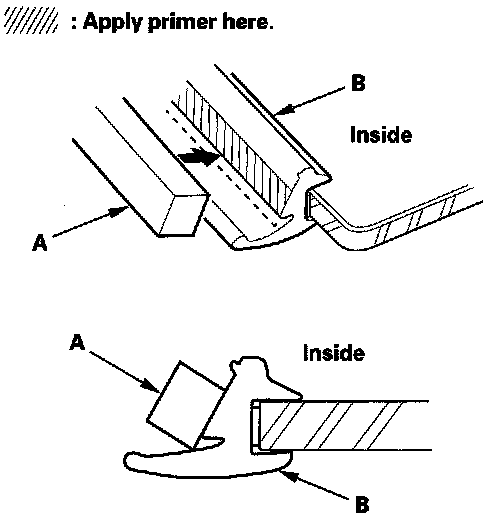 : Apply primer here.

B

Inside

A

A

Inside

B