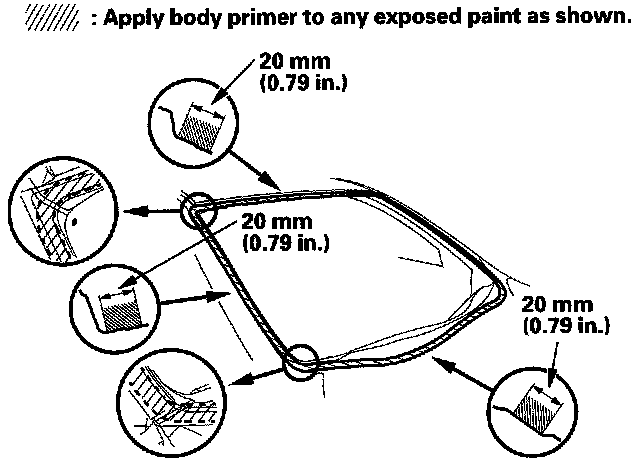 : Apply body primer to any exposed paint as shown.

20 mm
(0.79 in.)

20 mm
(0.79 in.)

20 mm
(0.79 in.)