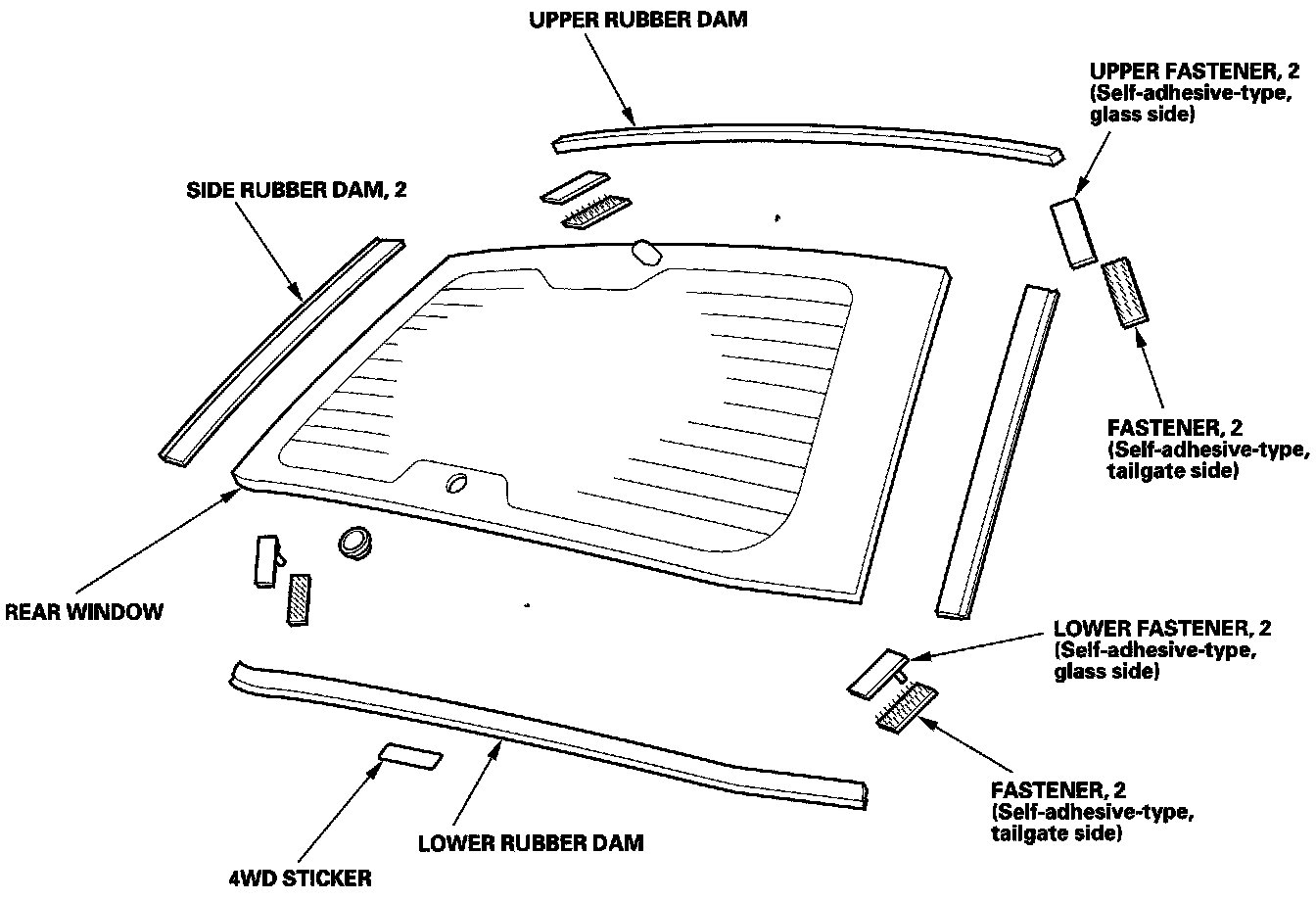 UPPER RUBBER DAM

UPPER FASTENER, 2
(Self-adhesive-type, glass side)

SIDE RUBBER DAM, 2

FASTENER, 2
(Self-adhesive-type, tailgate side)

REAR WINDOW

LOWER FASTENER, 2
(Self-adhesive-type, glass side)

FASTENER, 2
(Self-adhesive-type, tailgate side)

LOWER RUBBER DAM

4WD STICKER