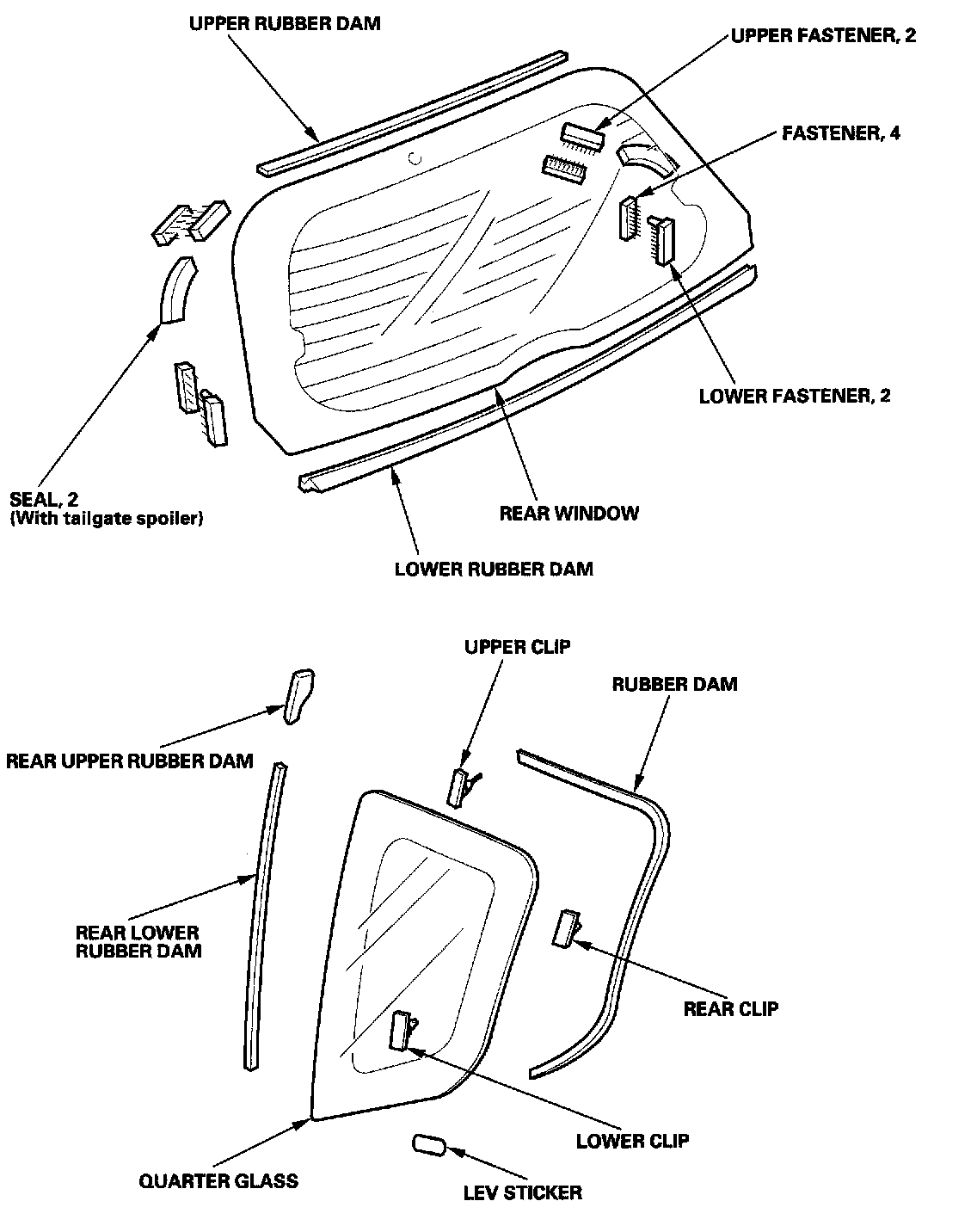 UPPER RUBBER DAM

UPPER FASTENER, 2

FASTENER, 4

LOWER FASTENER, 2

SEAL, 2
(With tailgate spoiler)

REAR WINDOW

LOWER RUBBER DAM

UPPER CLIP

RUBBER DAM

REAR UPPER RUBBER DAM

REAR LOWER RUBBER DAM

REAR CLIP

LOWER CLIP

QUARTER GLASS

LEV STICKER