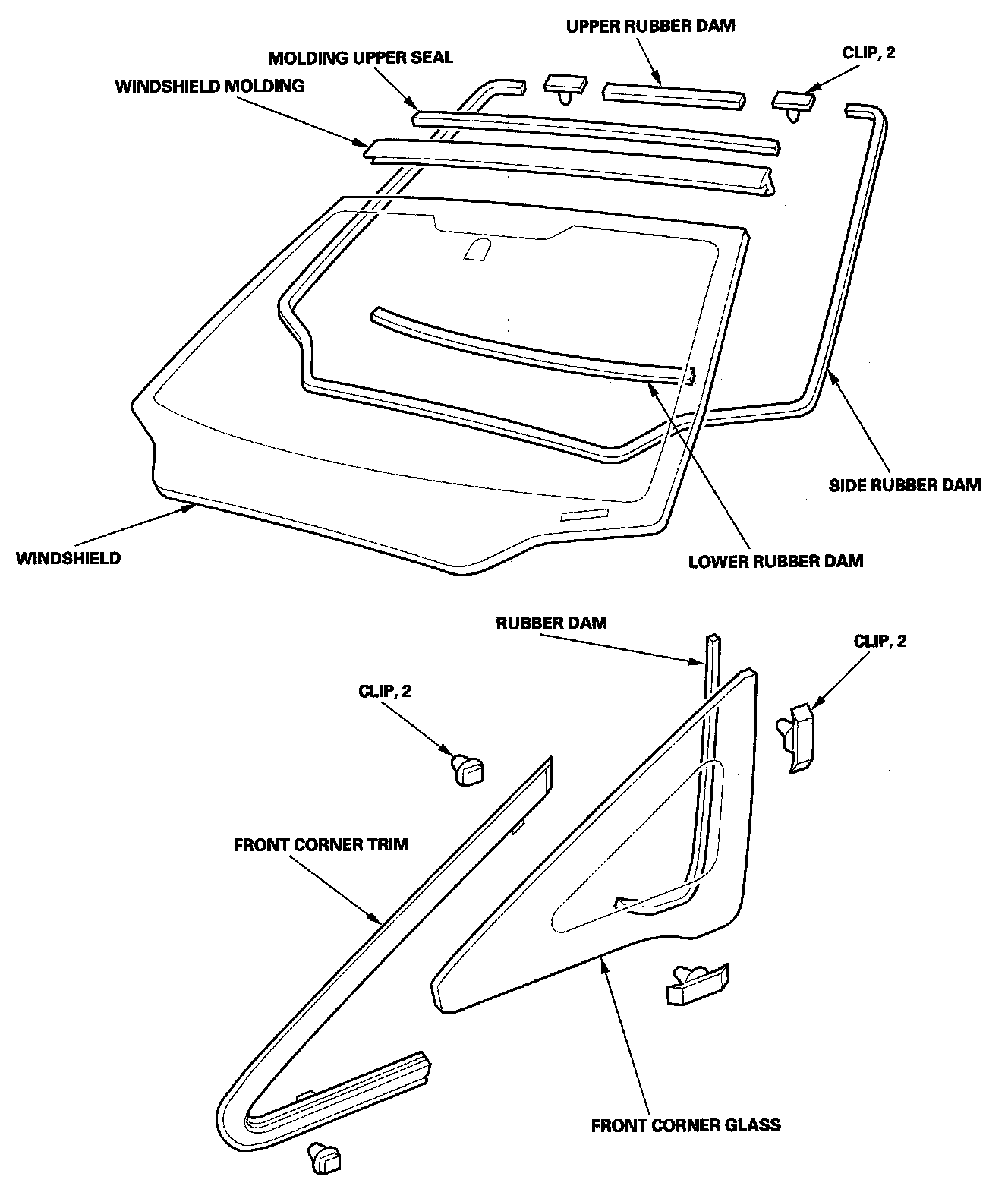 UPPER RUBBER DAM
MOLDING UPPER SEAL
CLIP, 2
WINDSHIELD MOLDING
SIDE RUBBER DAM
WINDSHIELD
LOWER RUBBER DAM

RUBBER DAM
CLIP, 2
CLIP, 2
FRONT CORNER TRIM
FRONT CORNER GLASS