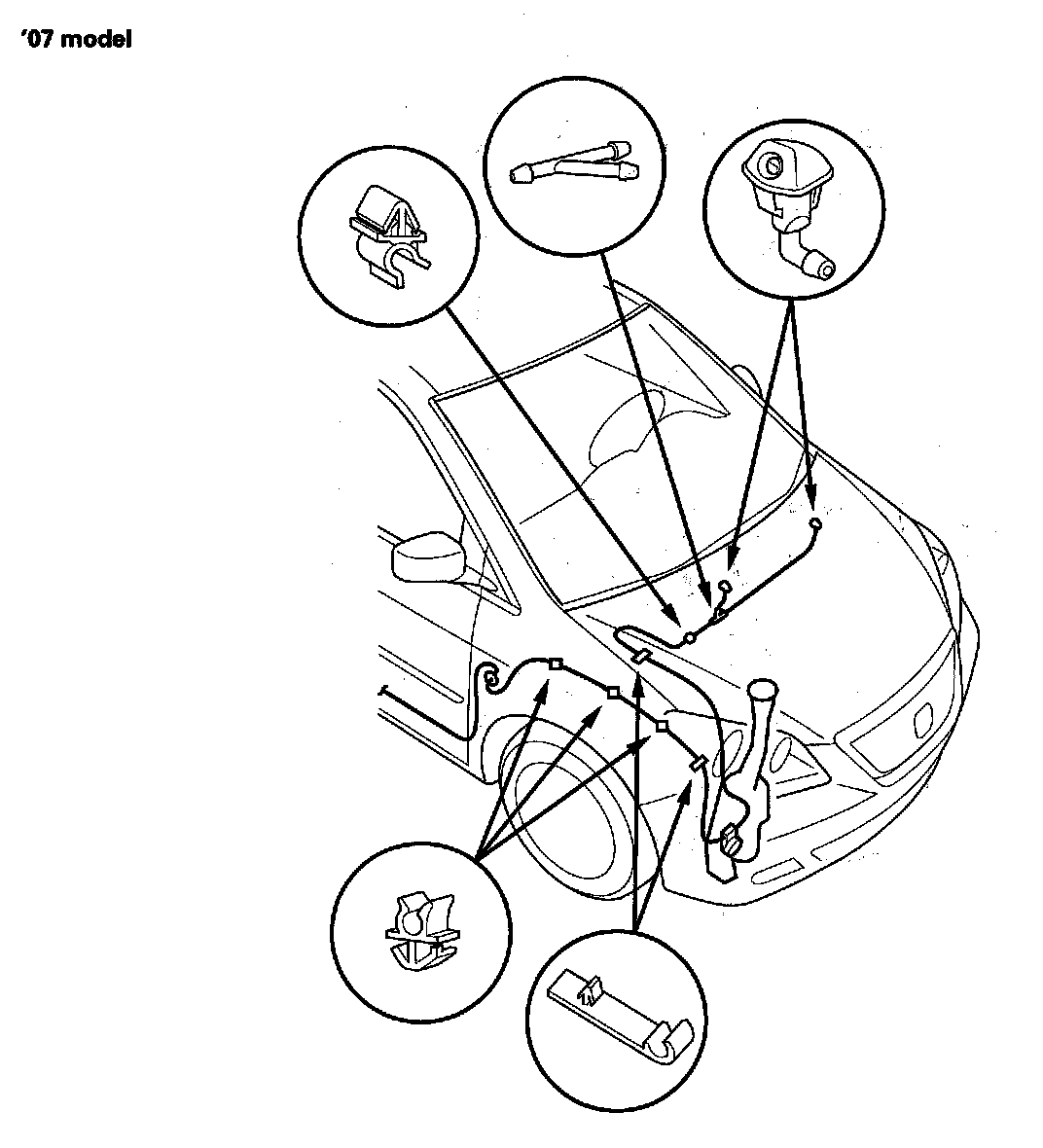 '07 model