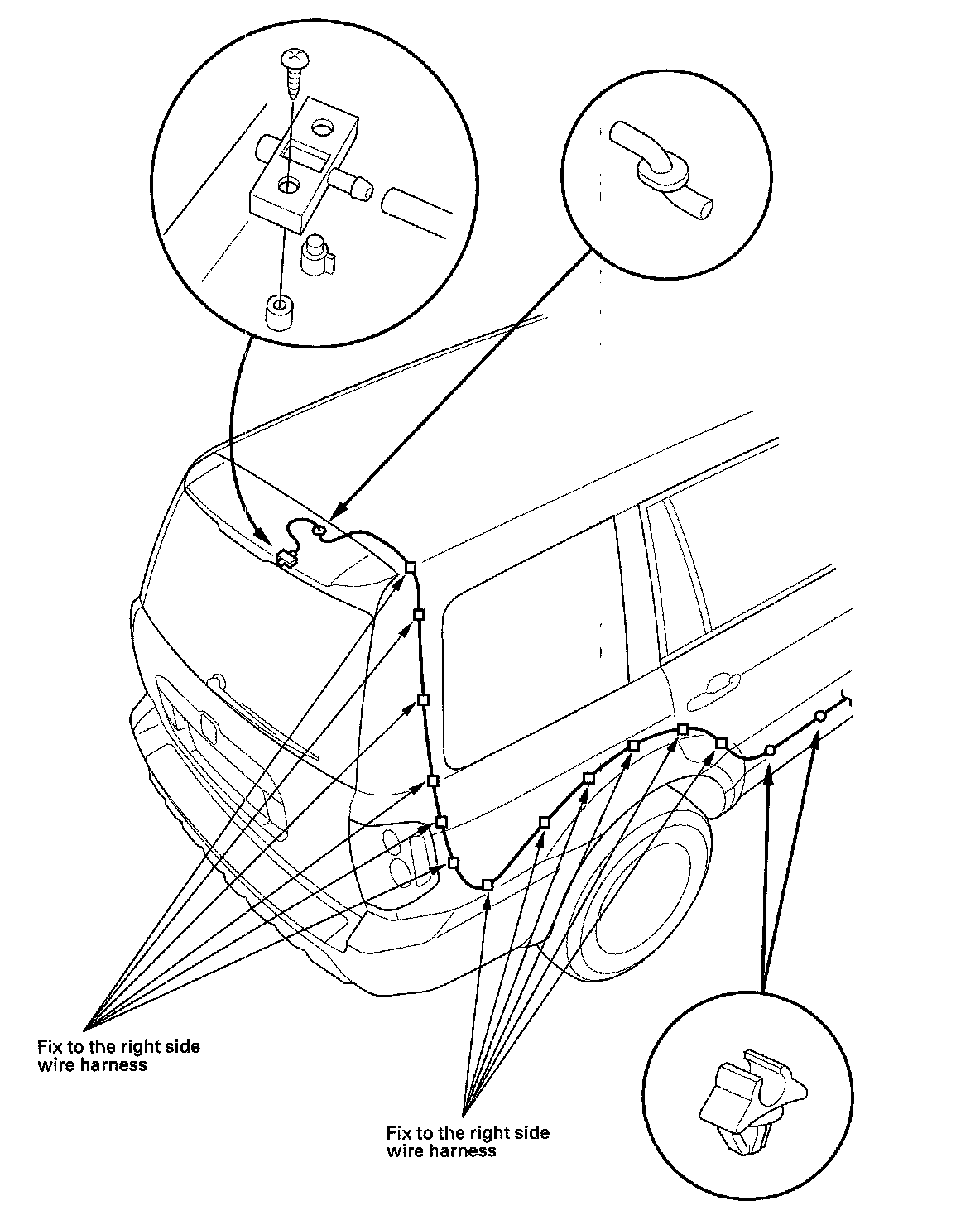 Fix to the right side wire harness

Fix to the right side wire harness