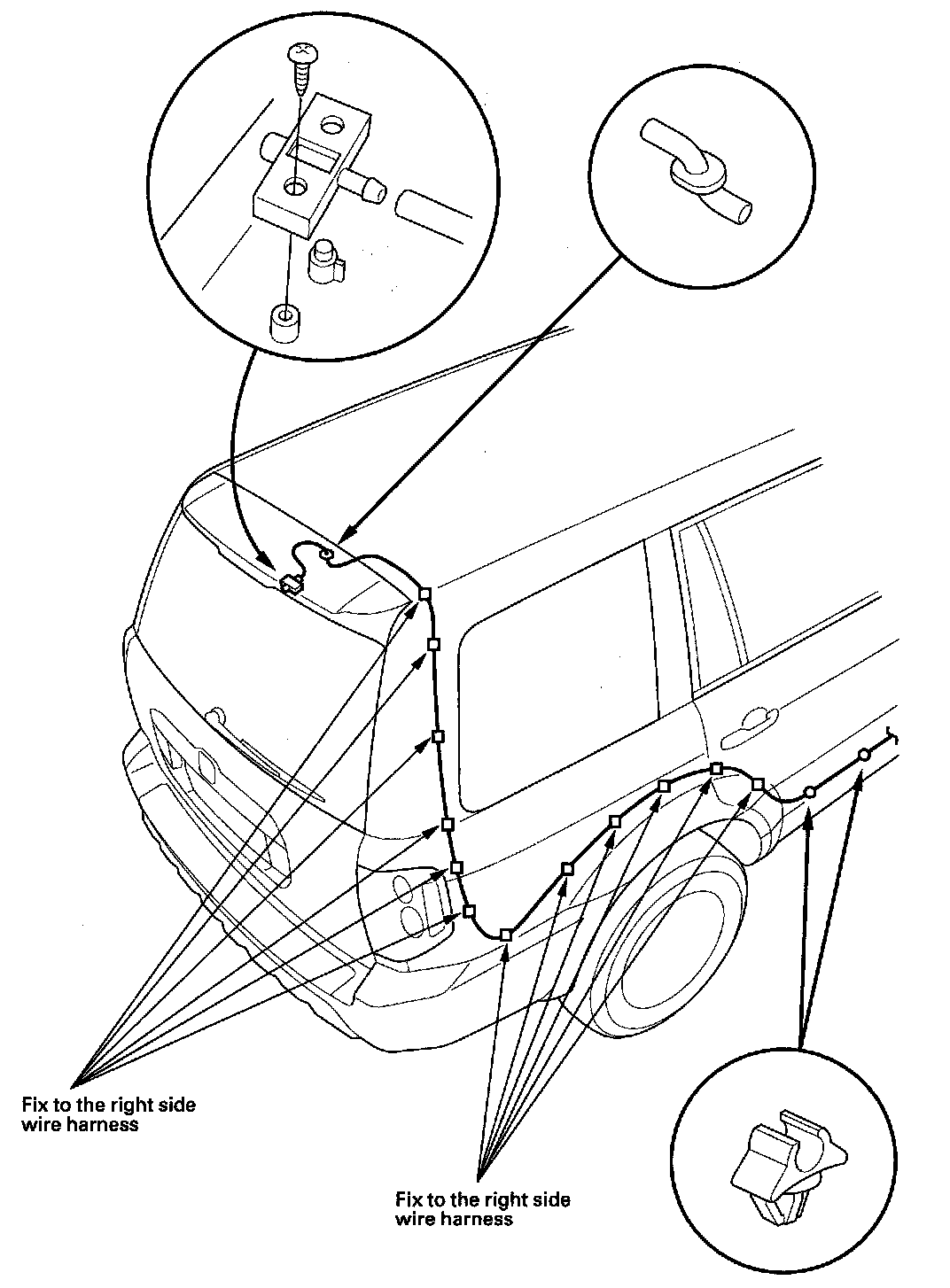 Fix to the right side wire harness

Fix to the right side wire harness