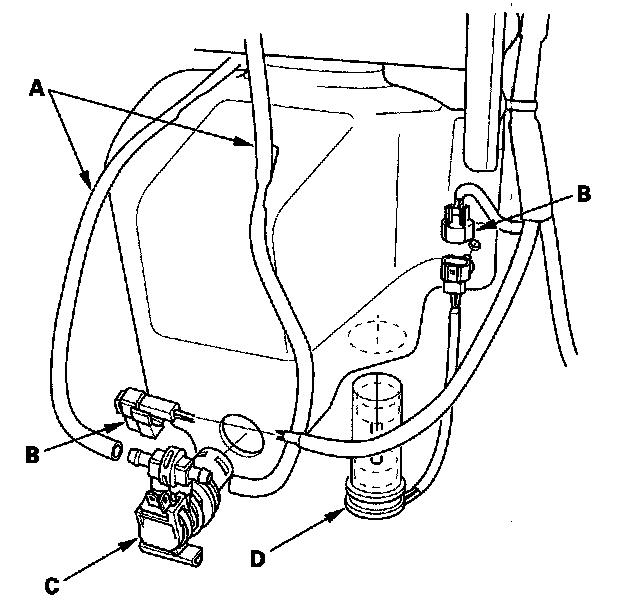 A
B
B
C
D