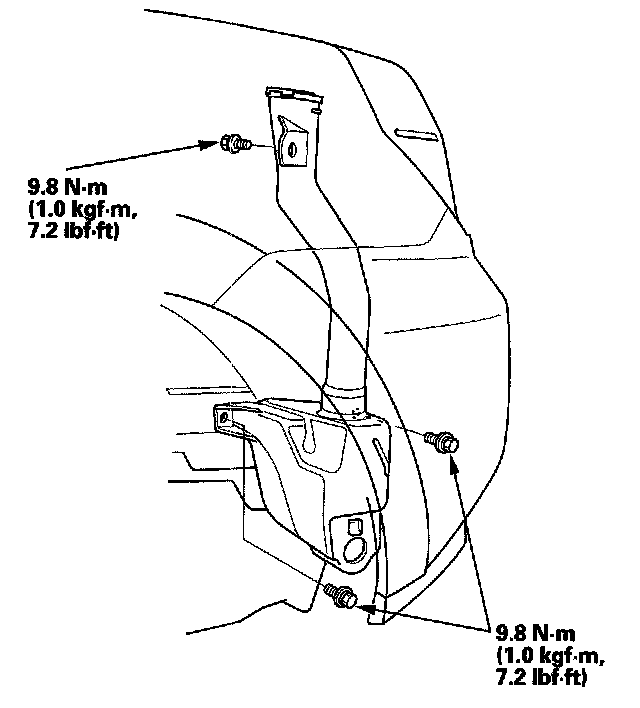 9.8 N·m
(1.0 kgf·m,
7.2 lbf·ft)

9.8 N·m
(1.0 kgf·m,
7.2 lbf·ft)