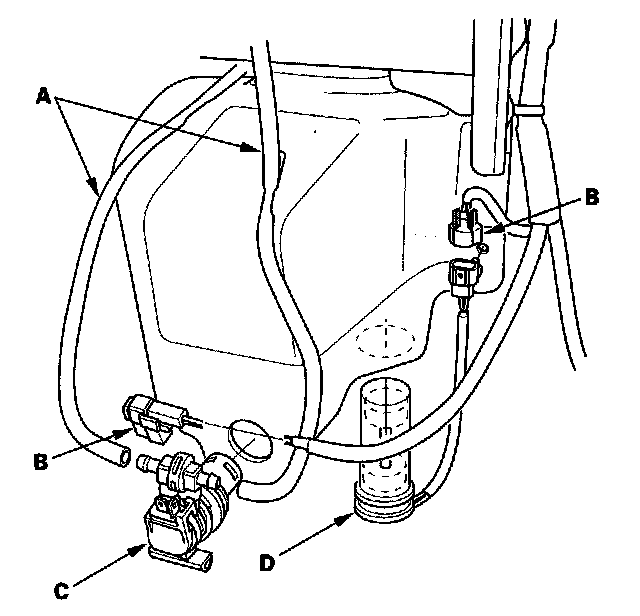 A
B
B
C
D