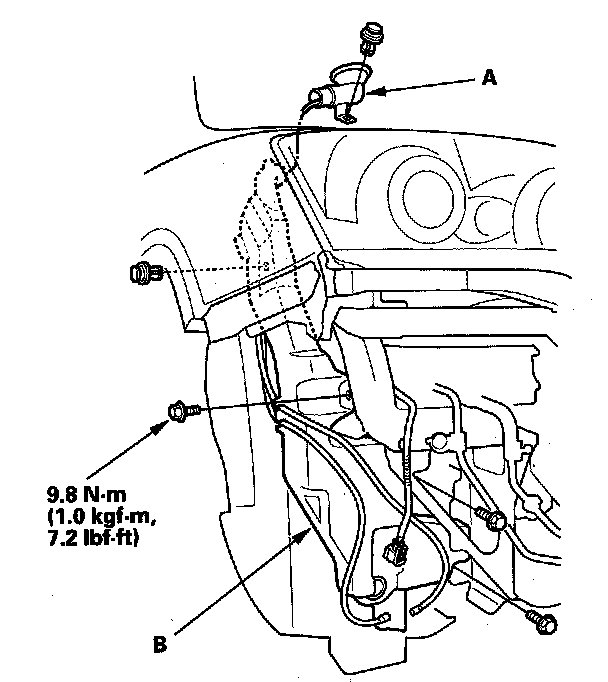 A

9.8 N·m
(1.0 kgf·m,
7.2 lbf·ft)

B