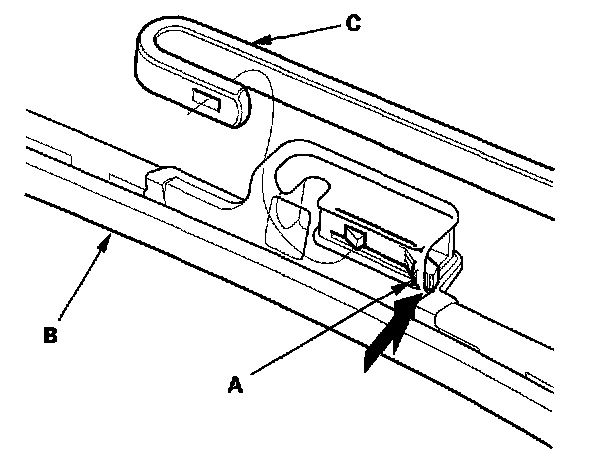 C
B
A