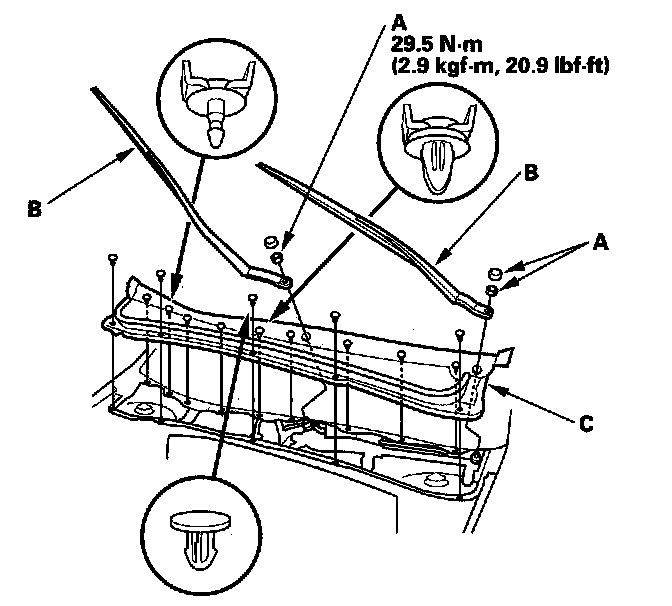 A
29.5 N·m
(2.9 kgf·m, 20.9 lbf·ft)

B

B

A

C